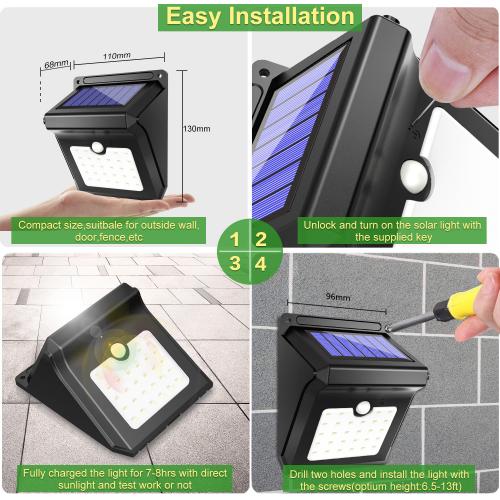 Easy Installation

68mm

110mm

130mm

Compact size,suitbale for outside wall, door,fence,etc

Unlock and turn on the solar light with the supplied key

1 2
3 4

96mm

Fully charged the light for 7-8hrs with direct sunlight and test work or not

Drill two holes and install the light with the screws(optium height:6.5-13ft)